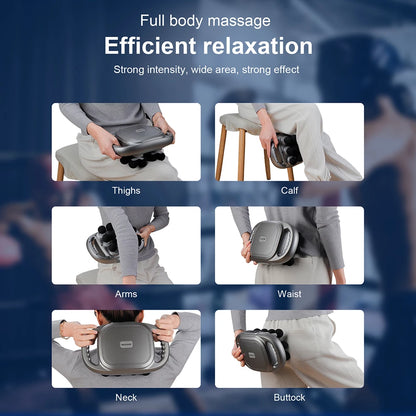 Full body massage
Efficient relaxation
Strong intensity, wide area, strong effect

Thighs

Calf

Arms

Waist

Neck

Buttock